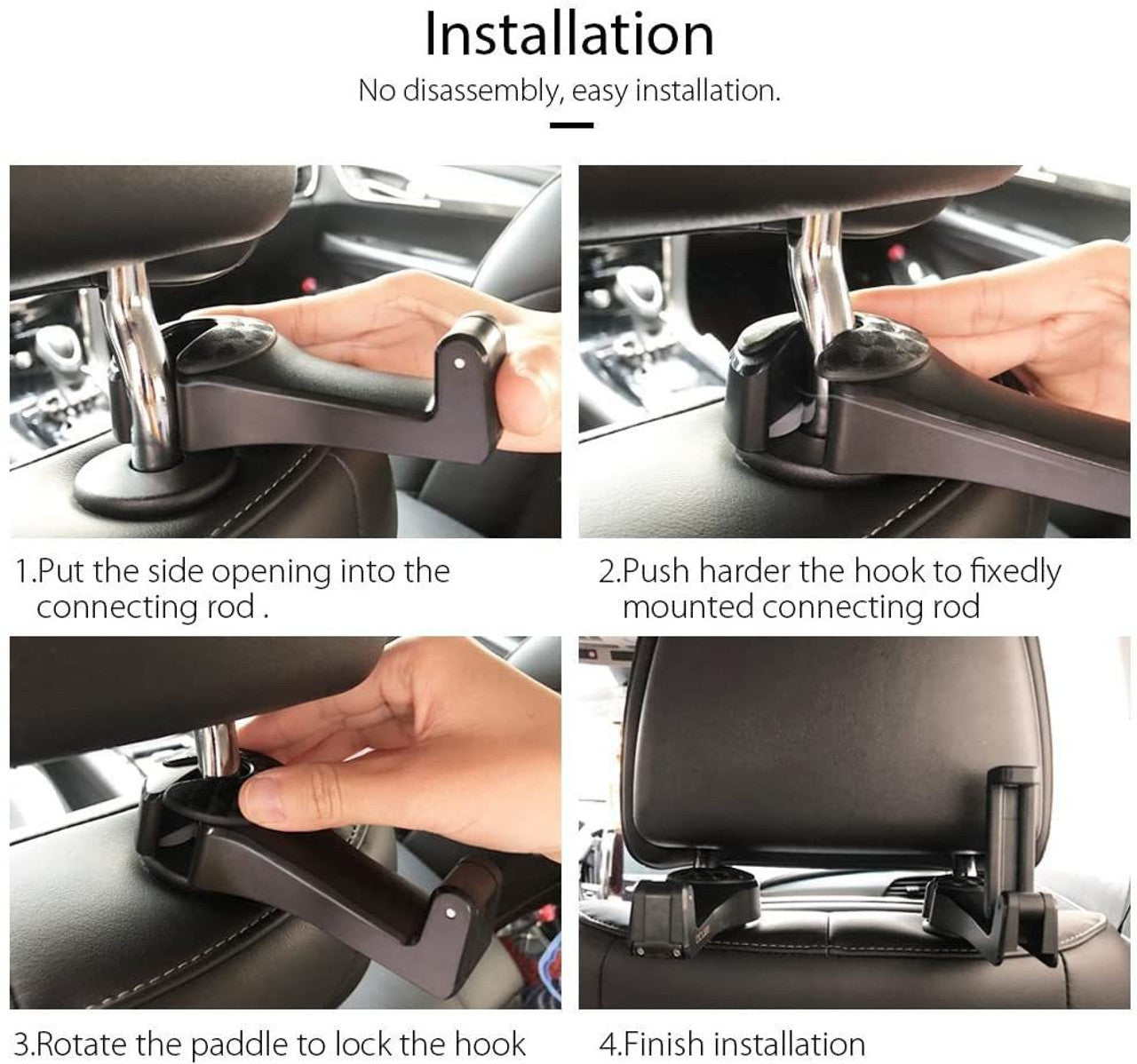 Installation

No disassembly, easy installation.

1.Put the side opening into the connecting rod .

2.Push harder the hook to fixedly mounted connecting rod

3.Rotate the paddle to lock the hook

4.Finish installation