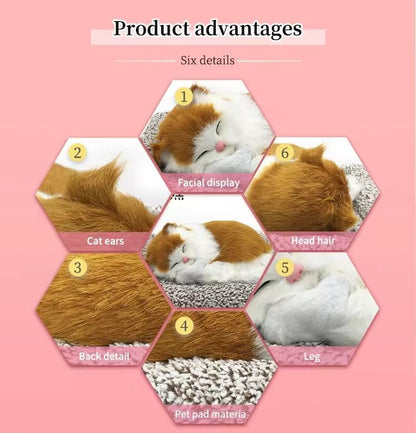 Product advantages

Six details

1
Facial display

2
Cat ears

6
Head hair

3
Back detail

5
Leg

4
Pet pad materia