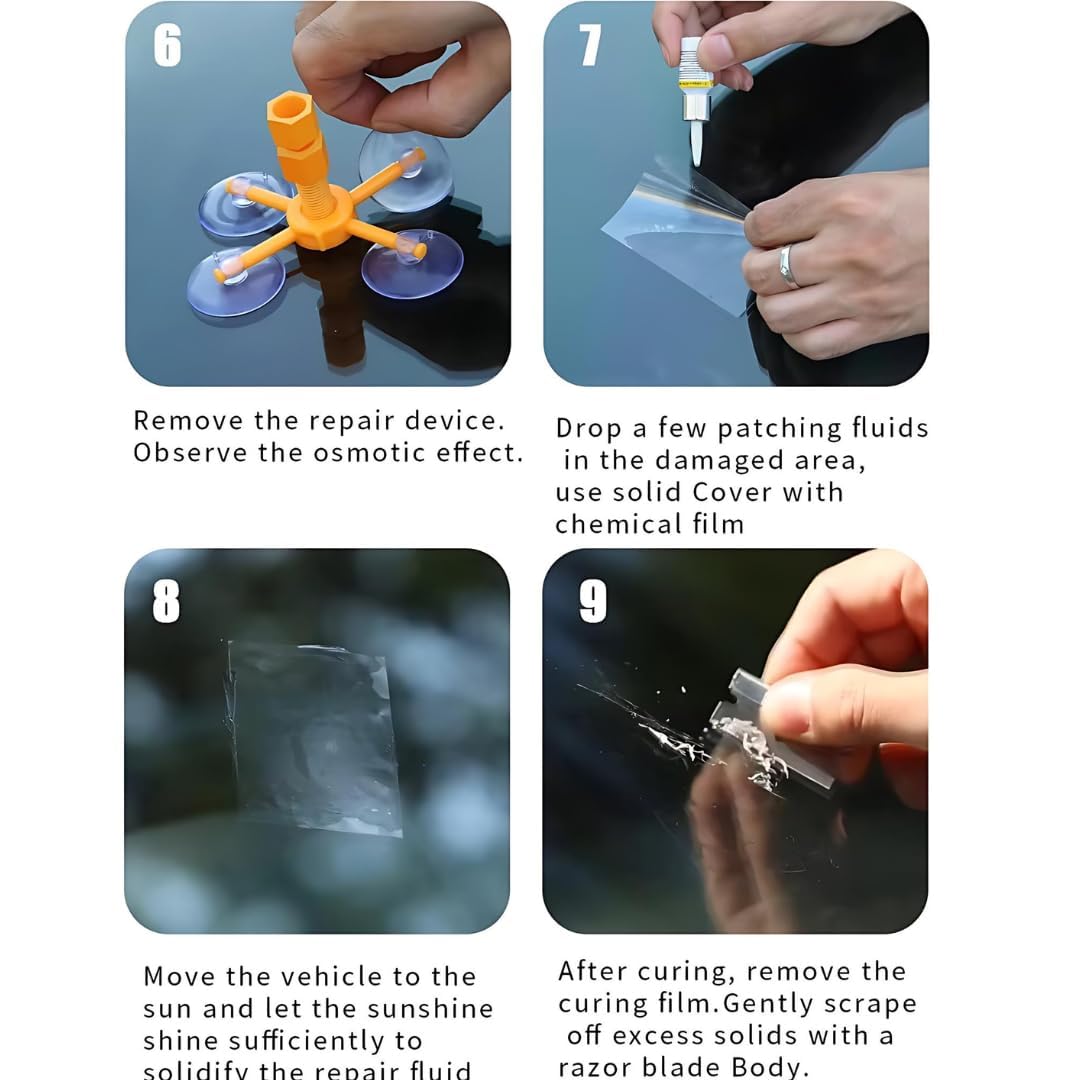 6

Remove the repair device. Observe the osmotic effect.

7

Drop a few patching fluids in the damaged area, use solid Cover with chemical film

8

Move the vehicle to the sun and let the sunshine shine sufficiently to solidify the repair fluid

9

After curing, remove the curing film.Gently scrape off excess solids with a razor blade Body.