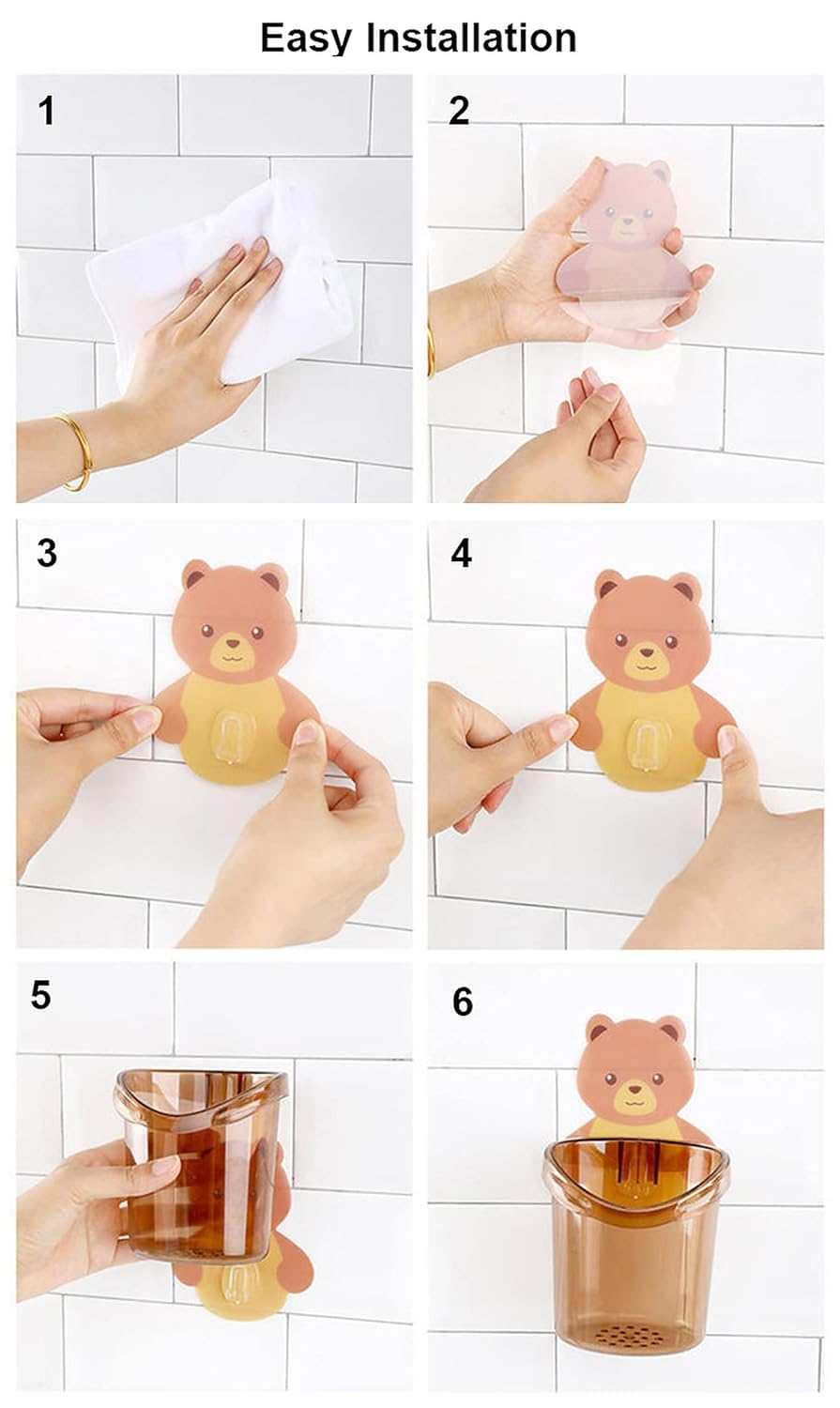 Easy Installation

1

2

3

4

5

6