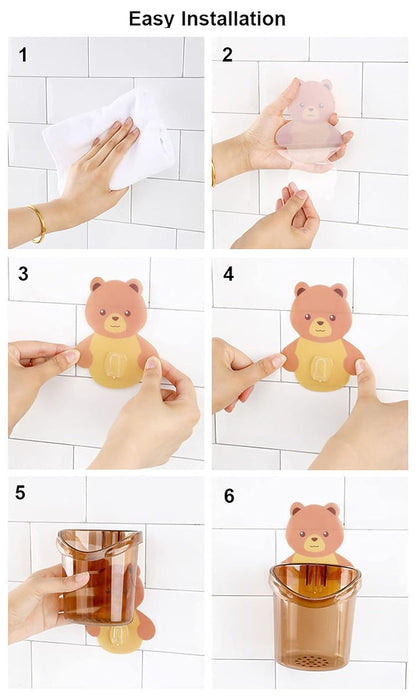 Easy Installation

1

2

3

4

5

6