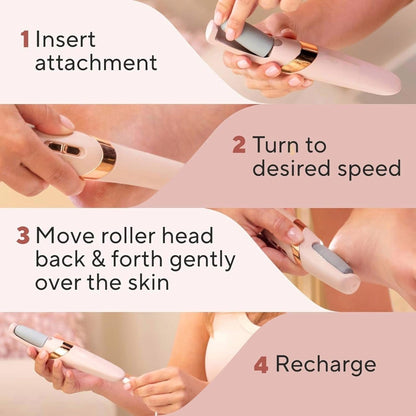 1 Insert attachment

2 Turn to desired speed

3 Move roller head back & forth gently over the skin

4 Recharge