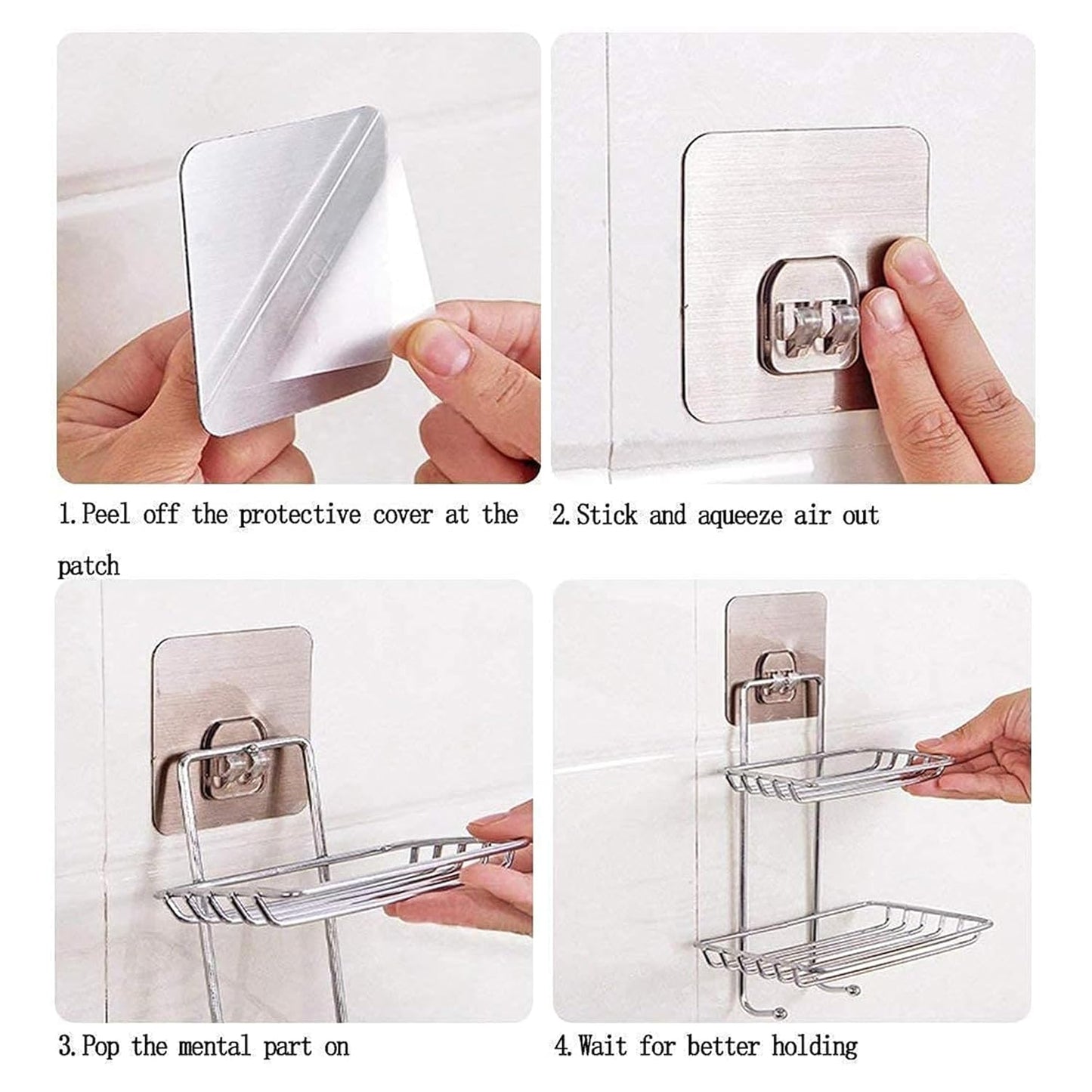 1. Peel off the protective cover at the patch

2. Stick and aqueeze air out

3. Pop the mental part on

4. Wait for better holding