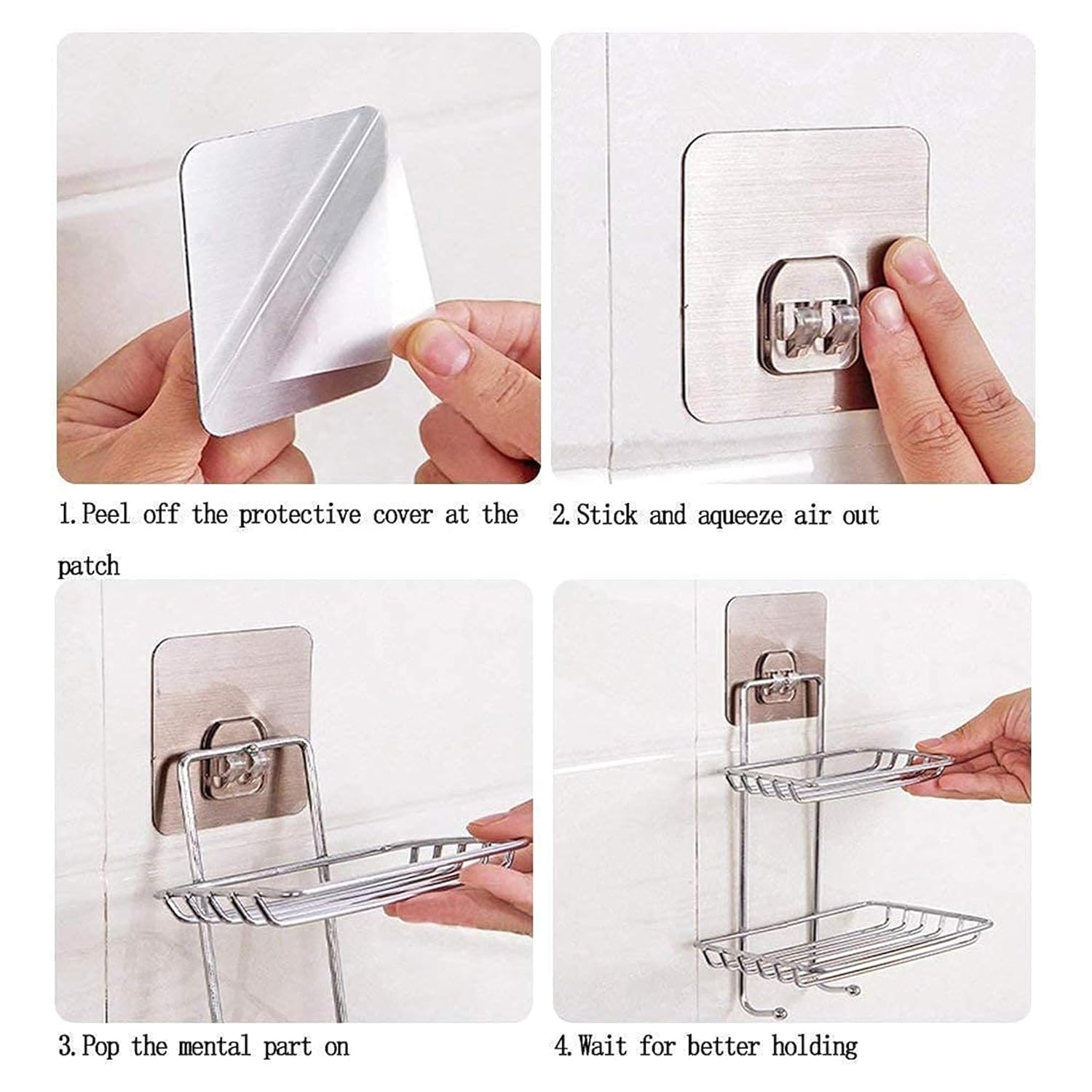 1. Peel off the protective cover at the patch

2. Stick and aqueeze air out

3. Pop the mental part on

4. Wait for better holding