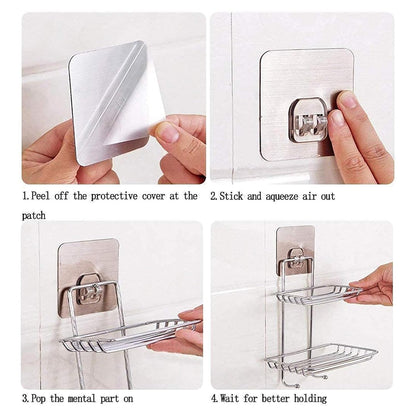 1.Peel off the protective cover at the patch

2.Stick and aqueeze air out

3.Pop the mental part on

4.Wait for better holding