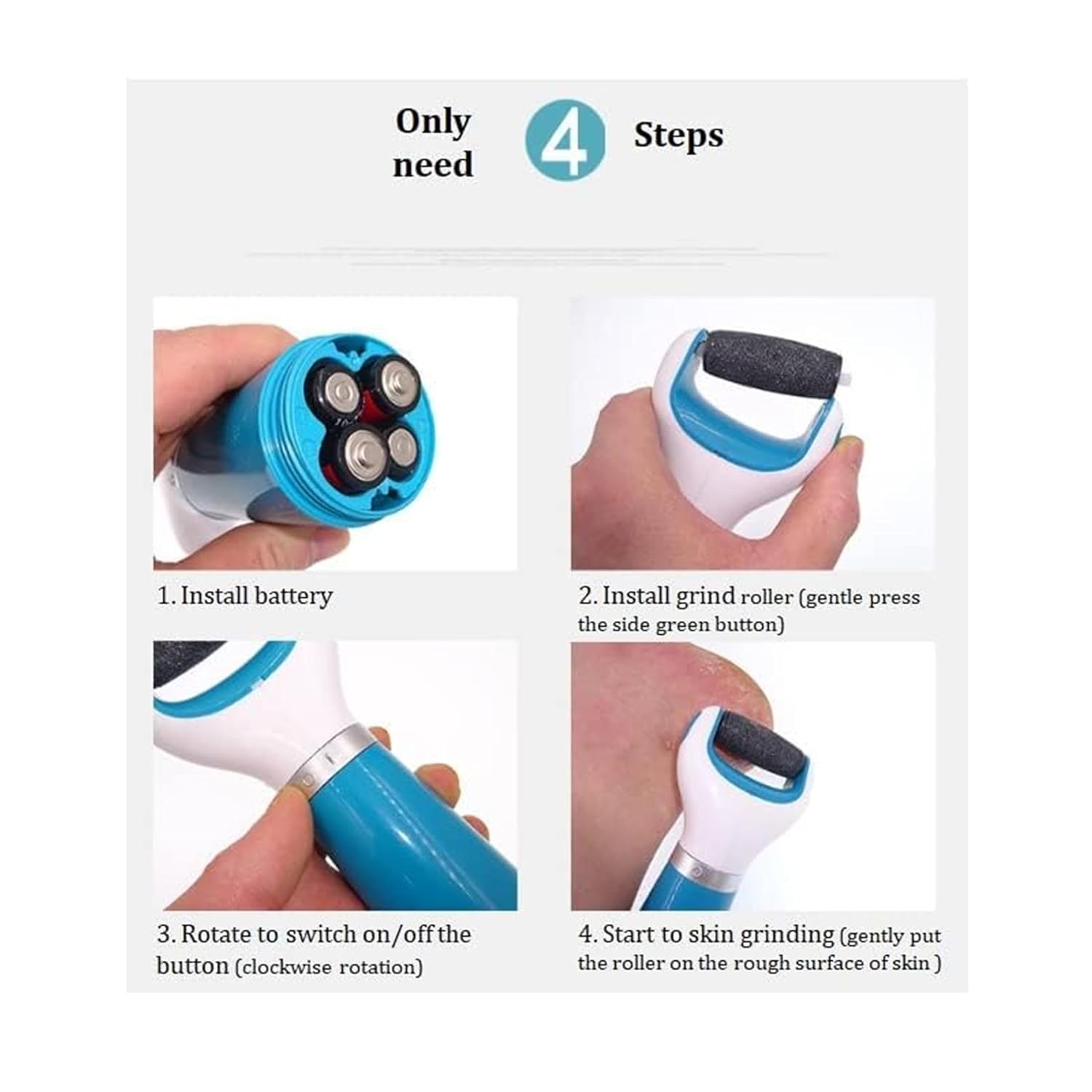 Only need 4 Steps

1. Install battery

2. Install grind roller (gentle press the side green button)

3. Rotate to switch on/off the button (clockwise rotation)

4. Start to skin grinding (gently put the roller on the rough surface of skin )