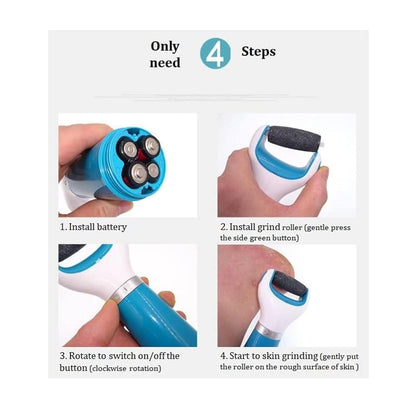 Only need 4 Steps

1. Install battery

2. Install grind roller (gentle press the side green button)

3. Rotate to switch on/off the button (clockwise rotation)

4. Start to skin grinding (gently put the roller on the rough surface of skin )